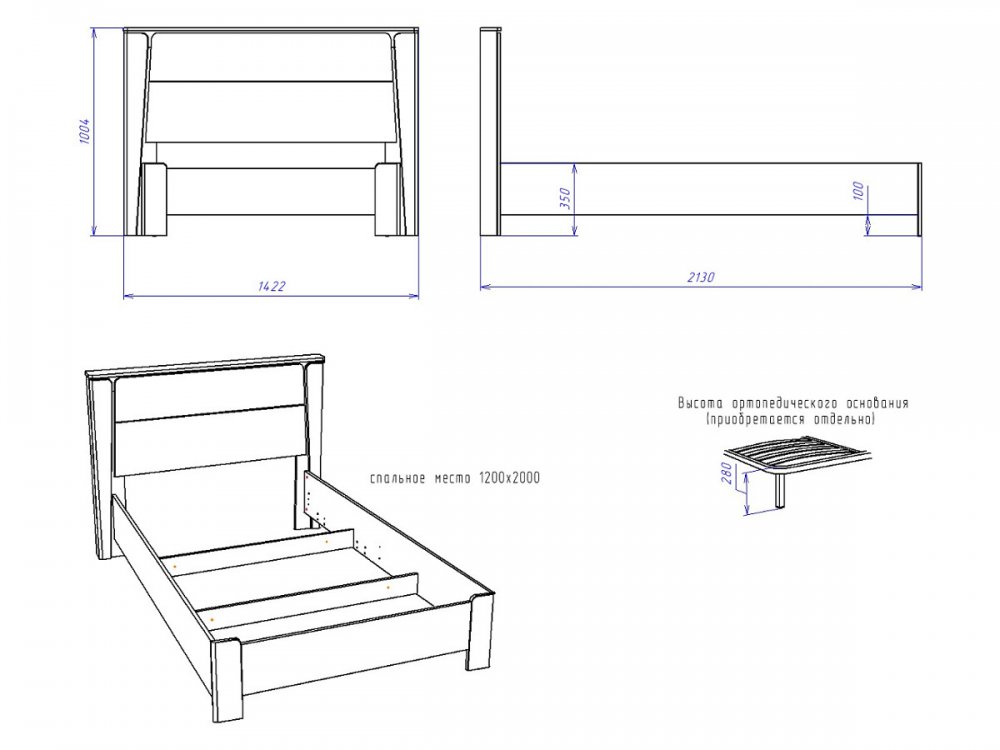 1004

1422

350

100

2130

спальное место 1200х2000

Высота ортопедического основания (приобретается отдельно)

280