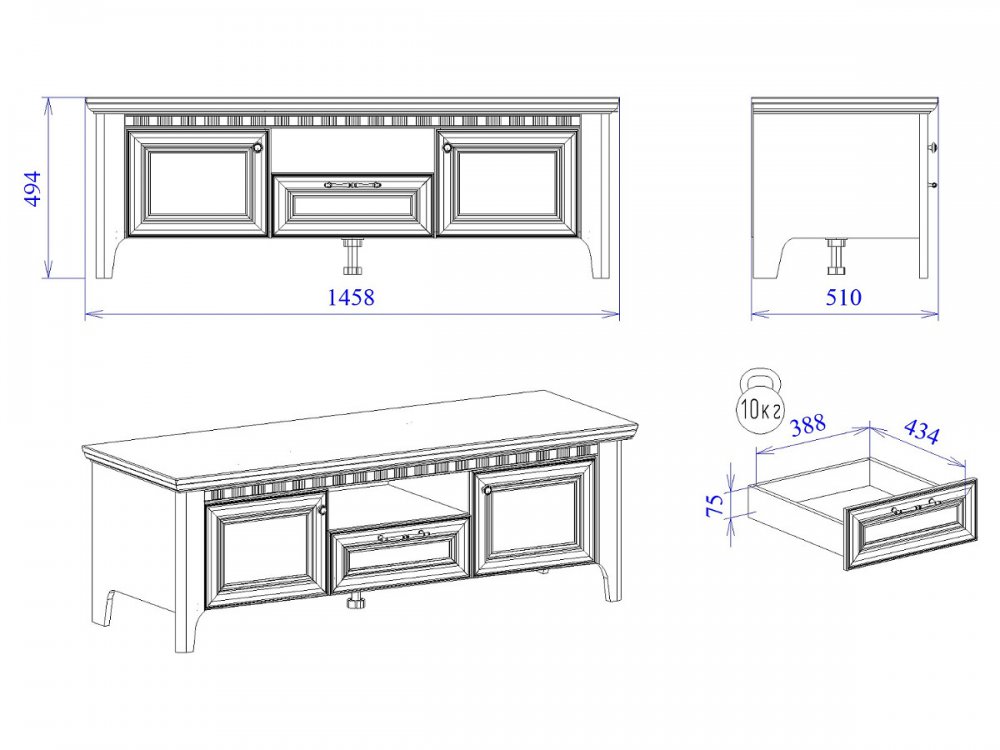 494
1458
510
10кг
388
434
75