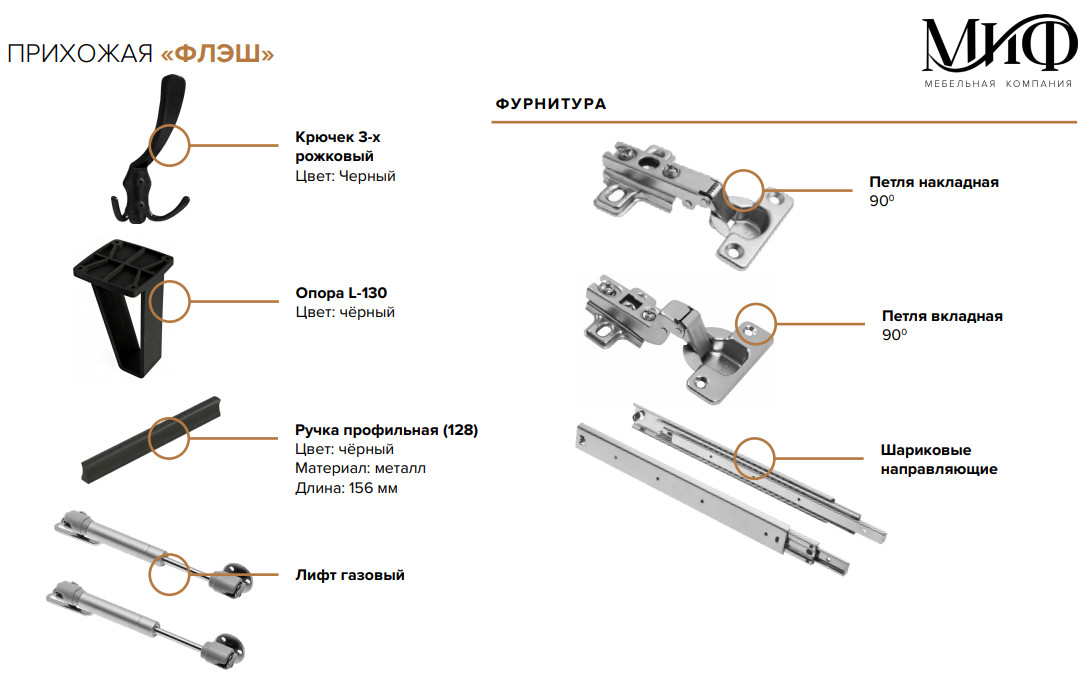 ПРИХОЖАЯ «ФЛЭШ»

МИФ
МЕБЕЛЬНАЯ КОМПАНИЯ

ФУРНИТУРА

Крючек 3-х рожковый
Цвет: Черный

Опора L-130
Цвет: чёрный

Ручка профильная (128)
Цвет: чёрный
Материал: металл
Длина: 156 мм

Лифт газовый

Петля накладная
$90^0$

Петля вкладная
$90^0$

Шариковые направляющие