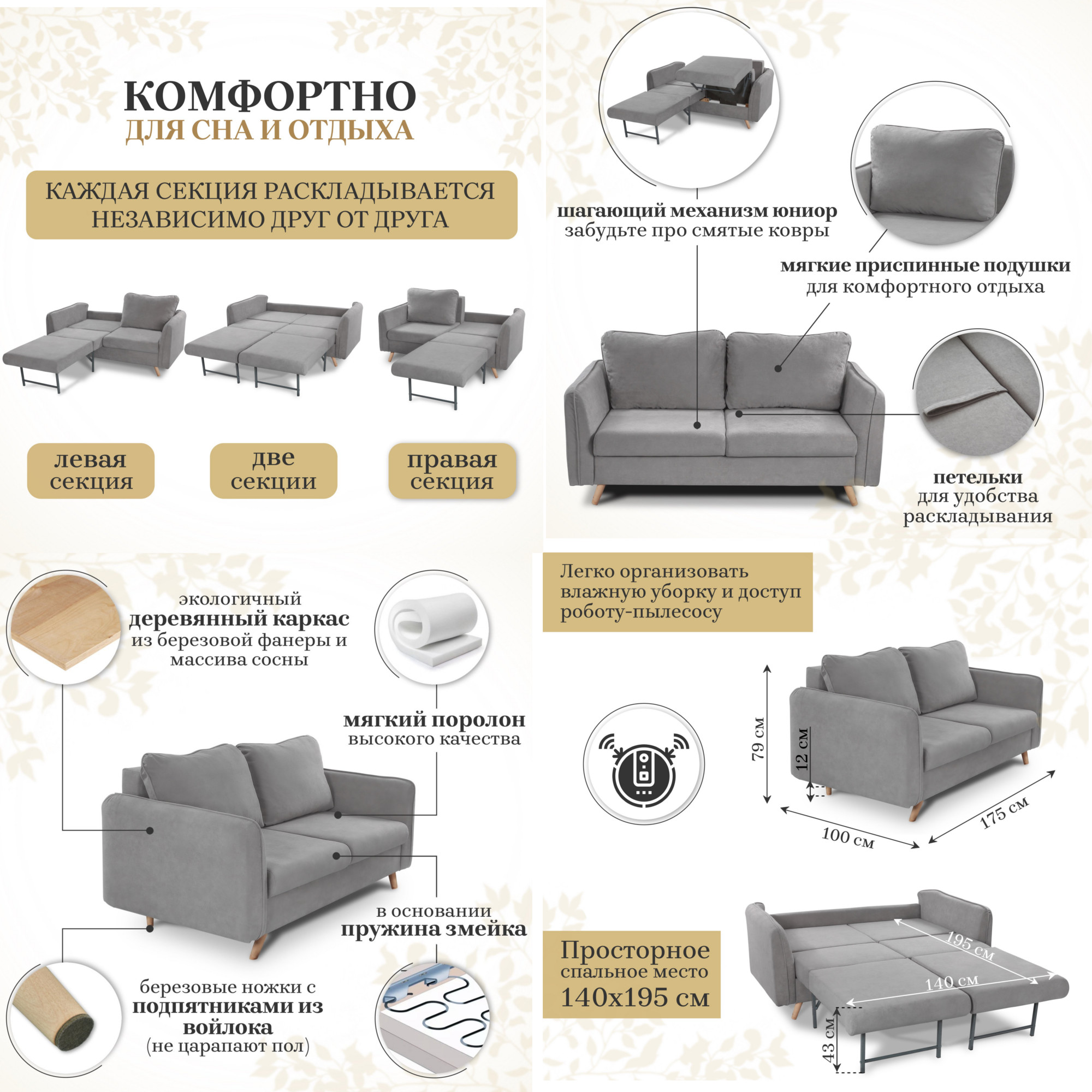 КОМФОРТНО
ДЛЯ СНА И ОТДЫХА

КАЖДАЯ СЕКЦИЯ РАСКЛАДЫВАЕТСЯ НЕЗАВИСИМО ДРУГ ОТ ДРУГА

левая секция

две секции

правая секция

шагающий механизм юниор
забудьте про смятые ковры

мягкие приспинные подушки
для комфортного отдыха

петельки
для удобства раскладывания

экологичный
деревянный каркас
из березовой фанеры и массива сосны

мягкий поролон
высокого качества

в основании
пружина змейка

березовые ножки с
подпятниками из войлока
(не царапают пол)

Легко организовать влажную уборку и доступ роботу-пылесосу

79 см
12 см
100 см
175 см

Просторное
спальное место
140х195 см

195 см
140 см
43 см