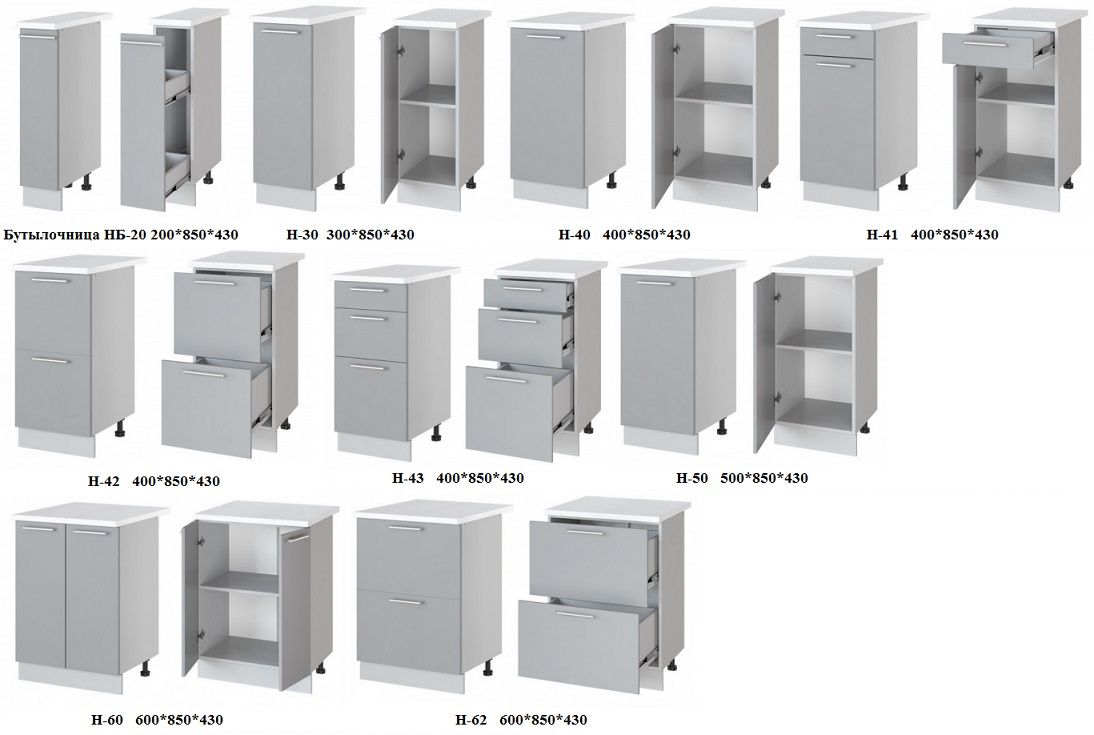 Бутылочница НБ-20 200*850*430

Н-30 300*850*430

Н-40 400*850*430

Н-41 400*850*430

Н-42 400*850*430

Н-43 400*850*430

Н-50 500*850*430

Н-60 600*850*430

Н-62 600*850*430